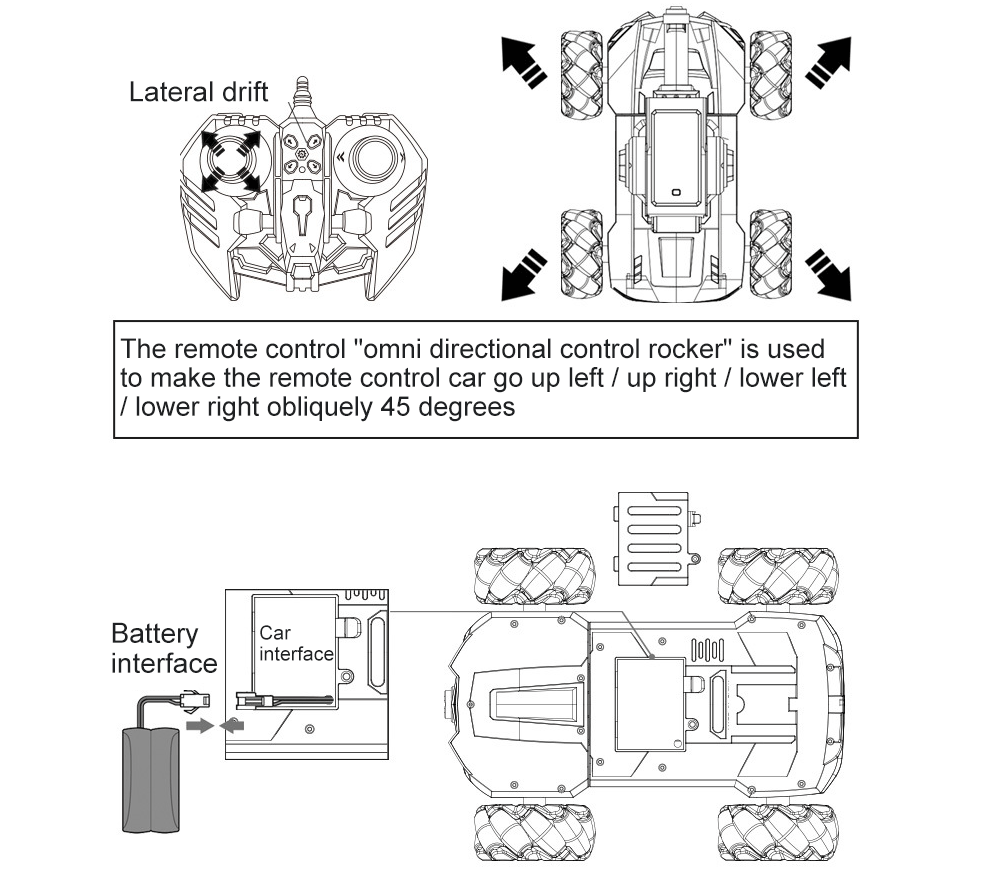 Lateral drift

The remote control "omni directional control rocker" is used to make the remote control car go up left / up right / lower left / lower right obliquely 45 degrees

Battery interface

Car interface