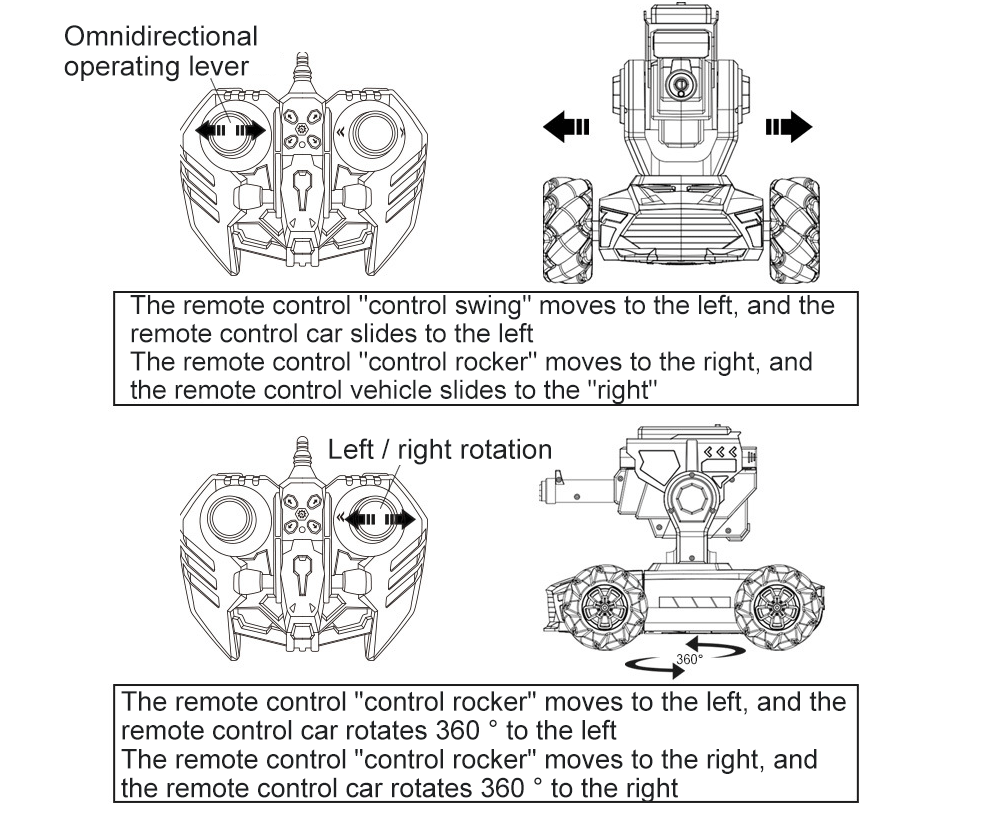 Omnidirectional operating lever

The remote control "control swing" moves to the left, and the remote control car slides to the left
The remote control "control rocker" moves to the right, and the remote control vehicle slides to the "right"

Left / right rotation

360°

The remote control "control rocker" moves to the left, and the remote control car rotates 360 ° to the left
The remote control "control rocker" moves to the right, and the remote control car rotates 360 ° to the right