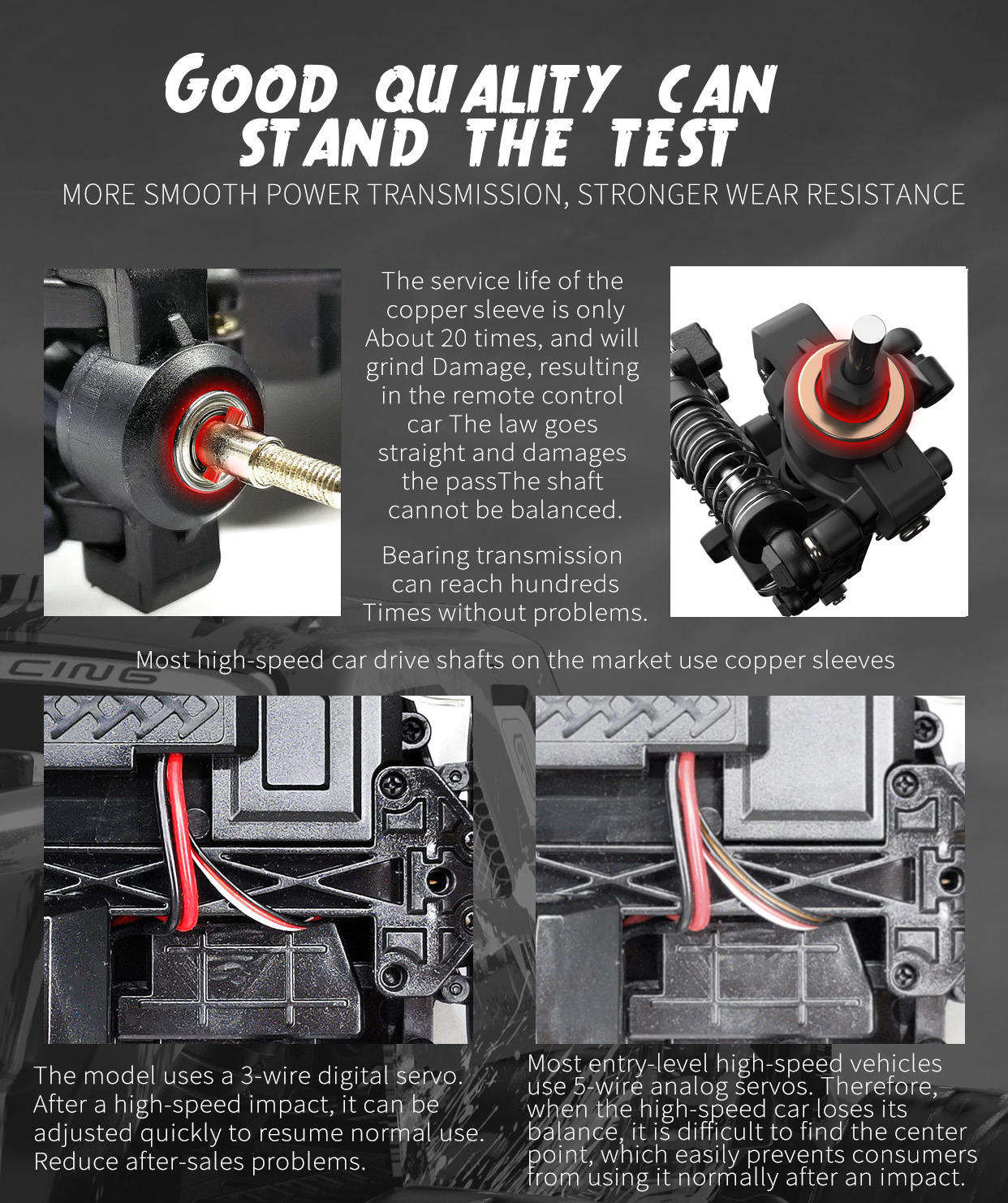 GOOD QUALITY CAN STAND THE TEST

MORE SMOOTH POWER TRANSMISSION, STRONGER WEAR RESISTANCE

The service life of the copper sleeve is only About 20 times, and will grind Damage, resulting in the remote control car The law goes straight and damages the passThe shaft cannot be balanced.

Bearing transmission can reach hundreds Times without problems.

Most high-speed car drive shafts on the market use copper sleeves

CING

The model uses a 3-wire digital servo. After a high-speed impact, it can be adjusted quickly to resume normal use. Reduce after-sales problems.

Most entry-level high-speed vehicles use 5-wire analog servos. Therefore, when the high-speed car loses its balance, it is difficult to find the center point, which easily prevents consumers from using it normally after an impact.