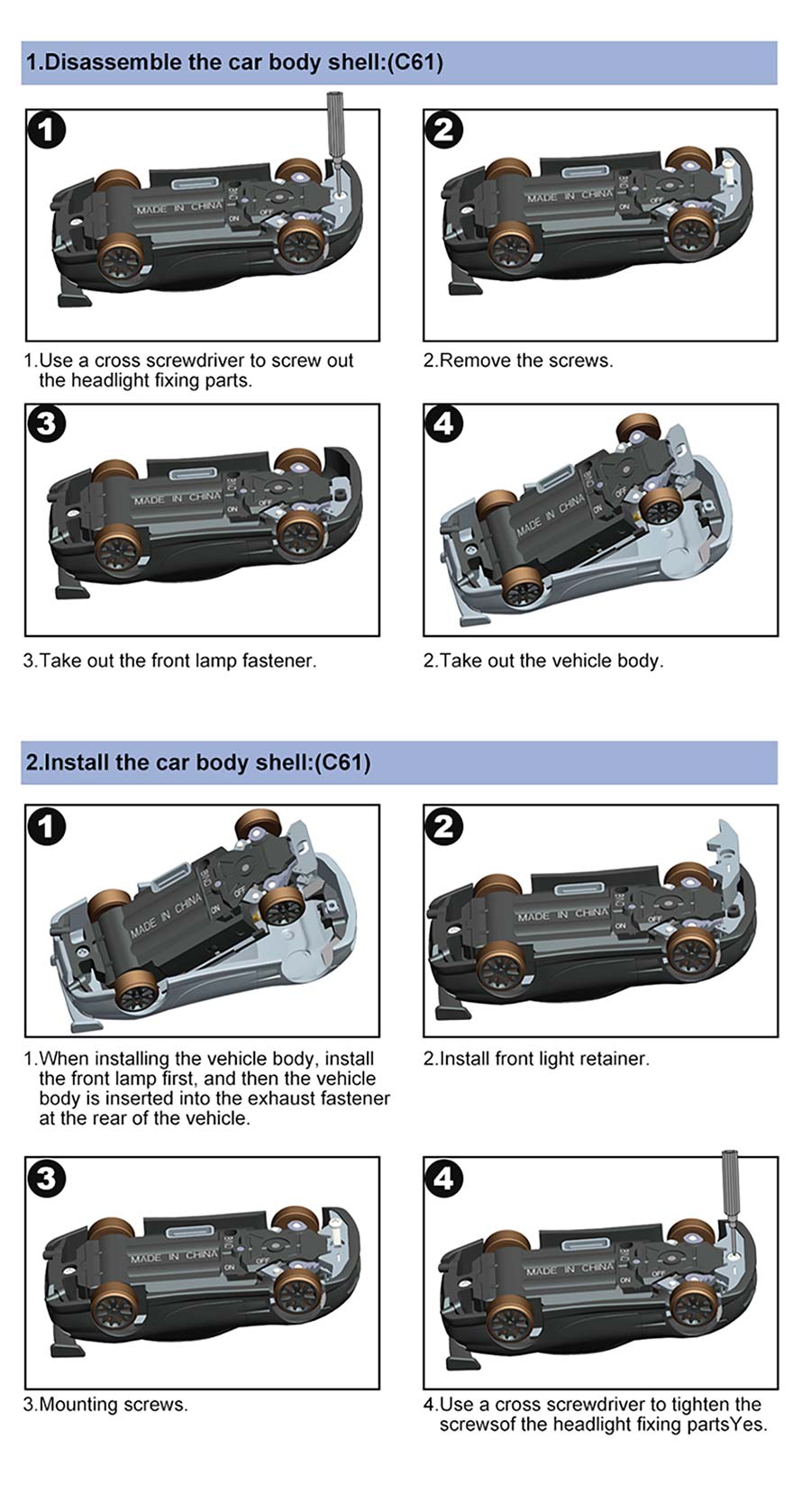 1.Disassemble the car body shell:(C61)

1

MADE IN CHINA ON OFF

1.Use a cross screwdriver to screw out the headlight fixing parts.

2

MADE IN CHINA ON OFF

2.Remove the screws.

3

MADE IN CHINA ON OFF

3.Take out the front lamp fastener.

4

MADE IN CHINA ON OFF

2.Take out the vehicle body.

2.Install the car body shell:(C61)

1

MADE IN CHINA ON OFF

1.When installing the vehicle body, install the front lamp first, and then the vehicle body is inserted into the exhaust fastener at the rear of the vehicle.

2

MADE IN CHINA ON OFF

2.Install front light retainer.

3

MADE IN CHINA ON OFF

3.Mounting screws.

4

MADE IN CHINA ON OFF

4.Use a cross screwdriver to tighten the screwsof the headlight fixing partsYes.