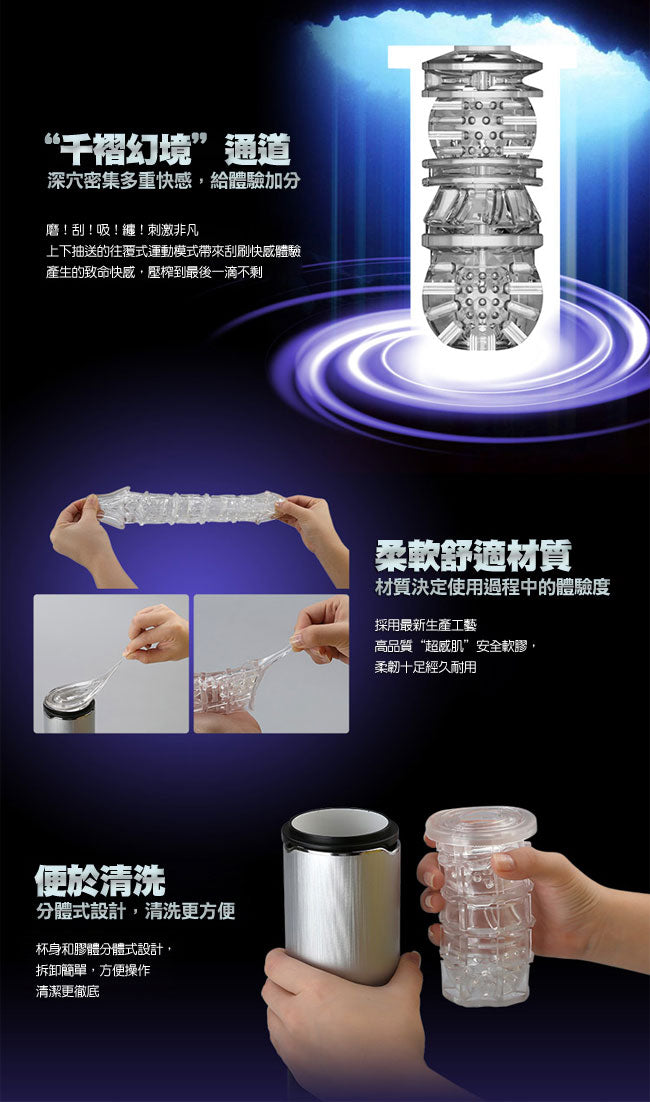 “千褶幻境”通道
深穴密集多重快感，給體驗加分

磨！刮！吸！纏！刺激非凡
上下抽送的往覆式運動模式帶來刮刷快感體驗
產生的致命快感，壓榨到最後一滴不剩

柔軟舒適材質
材質決定使用過程中的體驗度

採用最新生產工藝
高品質“超感肌”安全軟膠，
柔韌十足經久耐用

便於清洗
分體式設計，清洗更方便

杯身和膠體分體式設計，
拆卸簡單，方便操作
清潔更徹底