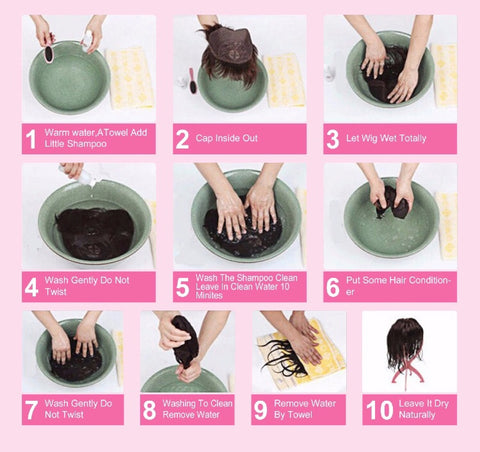 1 Warm water,ATowel Add Little Shampoo

2 Cap Inside Out

3 Let Wig Wet Totally

4 Wash Gently Do Not Twist

5 Wash The Shampoo Clean Leave In Clean Water 10 Minites

6 Put Some Hair Conditioner

7 Wash Gently Do Not Twist

8 Washing To Clean Remove Water

9 Remove Water By Towel

10 Leave It Dry Naturally