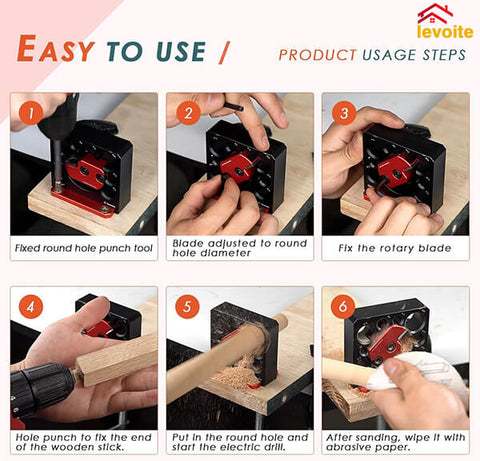 levoite

EASY TO USE /

PRODUCT USAGE STEPS

1
Fixed round hole punch tool

2
Blade adjusted to round hole diameter

3
Fix the rotary blade

4
Hole punch to fix the end of the wooden stick.

5
Put in the round hole and start the electric drill.

6
After sanding, wipe it with abrasive paper.