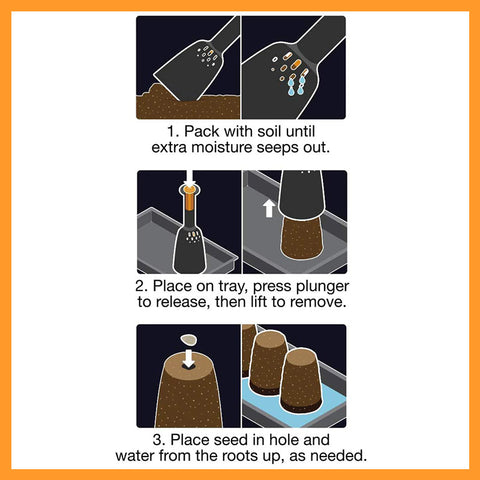 1. Pack with soil until extra moisture seeps out.

2. Place on tray, press plunger to release, then lift to remove.

3. Place seed in hole and water from the roots up, as needed.