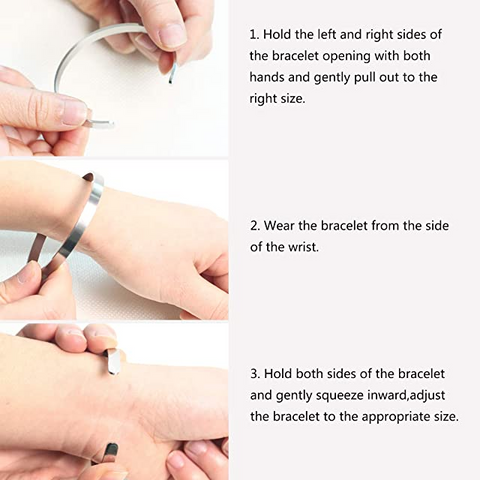 1. Hold the left and right sides of the bracelet opening with both hands and gently pull out to the right size.

2. Wear the bracelet from the side of the wrist.

3. Hold both sides of the bracelet and gently squeeze inward,adjust the bracelet to the appropriate size.