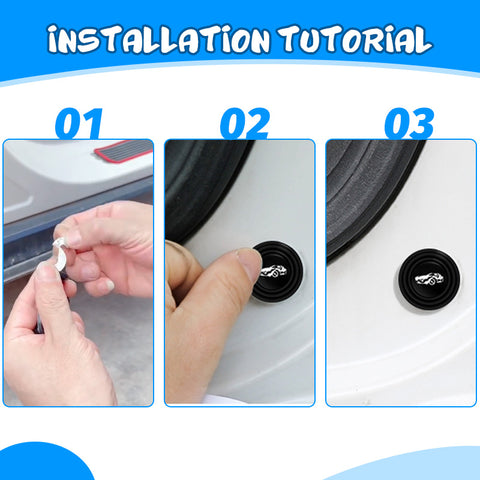 INSTALLATION TUTORIAL

01

02

03