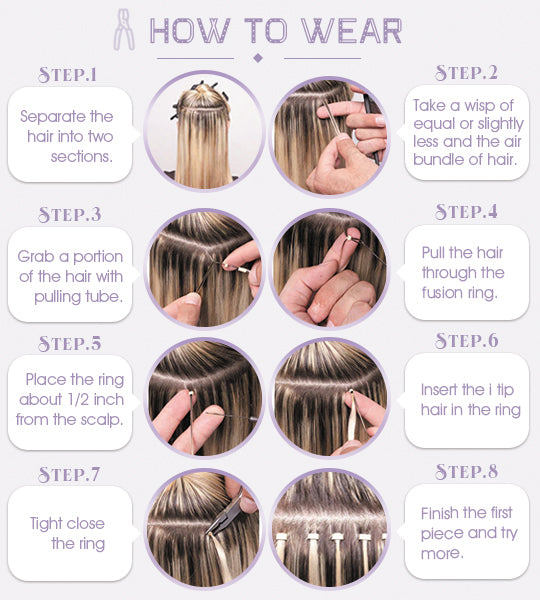 HOW TO WEAR

STEP.1

Separate the hair into two sections.

STEP.2

Take a wisp of equal or slightly less and the air bundle of hair.

STEP.3

Grab a portion of the hair with pulling tube.

STEP.4

Pull the hair through the fusion ring.

STEP.5

Place the ring about 1/2 inch from the scalp.

STEP.6

Insert the i tip hair in the ring

STEP.7

Tight close the ring

STEP.8

Finish the first piece and try more.