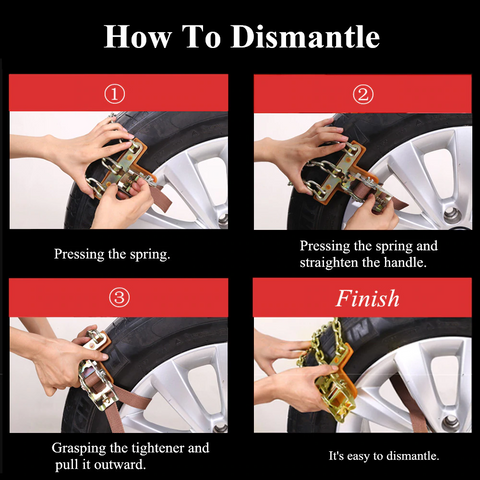 How To Dismantle

①

Pressing the spring.

②

Pressing the spring and straighten the handle.

③

Grasping the tightener and pull it outward.

Finish

It's easy to dismantle.