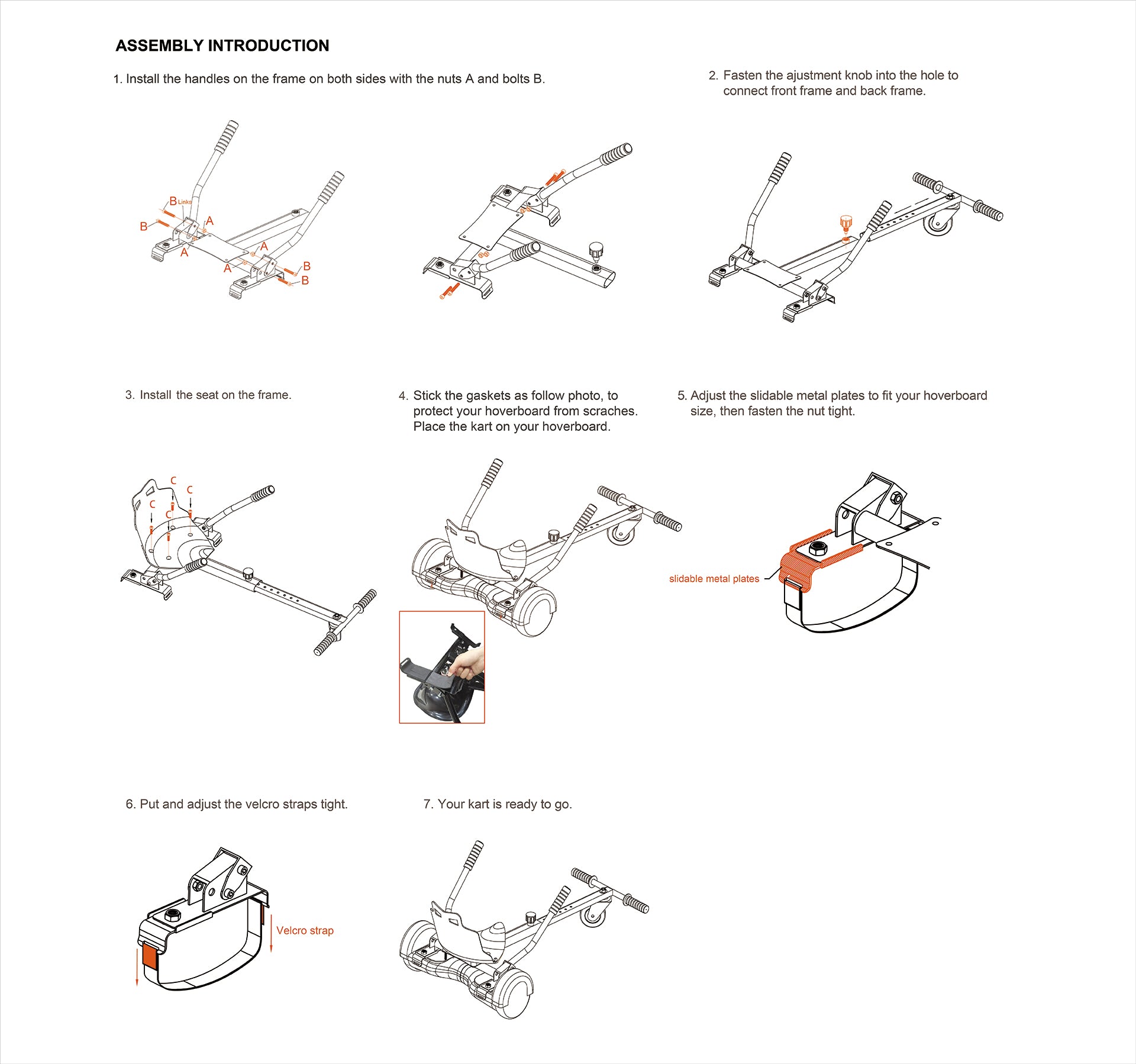 ASSEMBLY INTRODUCTION

1. Install the handles on the frame on both sides with the nuts A and bolts B.

B Links
B
A
A
A
A
B
B

2. Fasten the ajustment knob into the hole to connect front frame and back frame.

3. Install the seat on the frame.

C
C
C
C

4. Stick the gaskets as follow photo, to protect your hoverboard from scraches. Place the kart on your hoverboard.

5. Adjust the slidable metal plates to fit your hoverboard size, then fasten the nut tight.

slidable metal plates

6. Put and adjust the velcro straps tight.

Velcro strap

7. Your kart is ready to go.