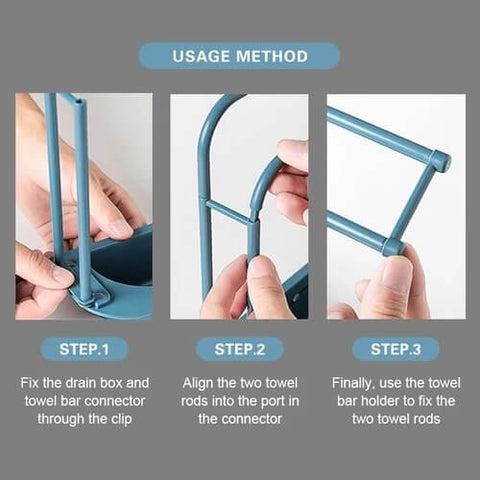 USAGE METHOD

STEP.1

Fix the drain box and towel bar connector through the clip

STEP.2

Align the two towel rods into the port in the connector

STEP.3

Finally, use the towel bar holder to fix the two towel rods