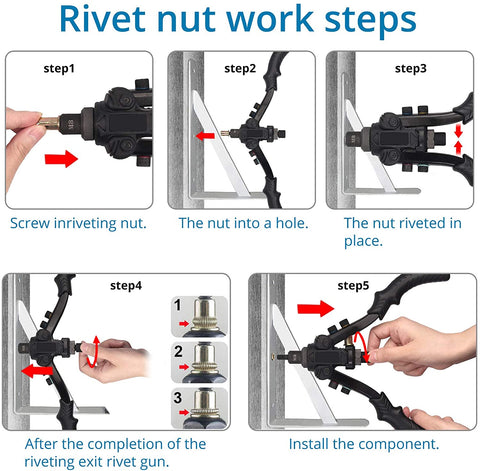 Rivet nut work steps

step1

M8

Screw inriveting nut.

step2

The nut into a hole.

step3

The nut riveted in place.

step4

1

2

3

After the completion of the riveting exit rivet gun.

step5

Install the component.