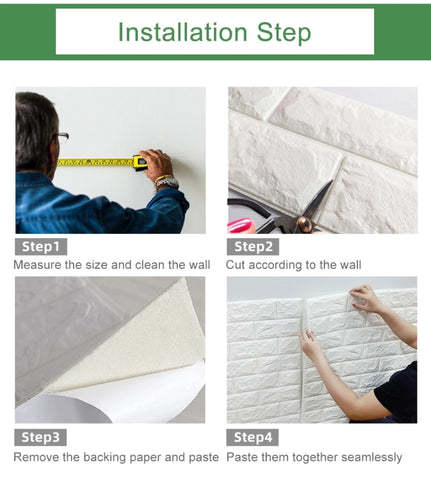 Installation Step

Step1
Measure the size and clean the wall

Step2
Cut according to the wall

Step3
Remove the backing paper and paste

Step4
Paste them together seamlessly