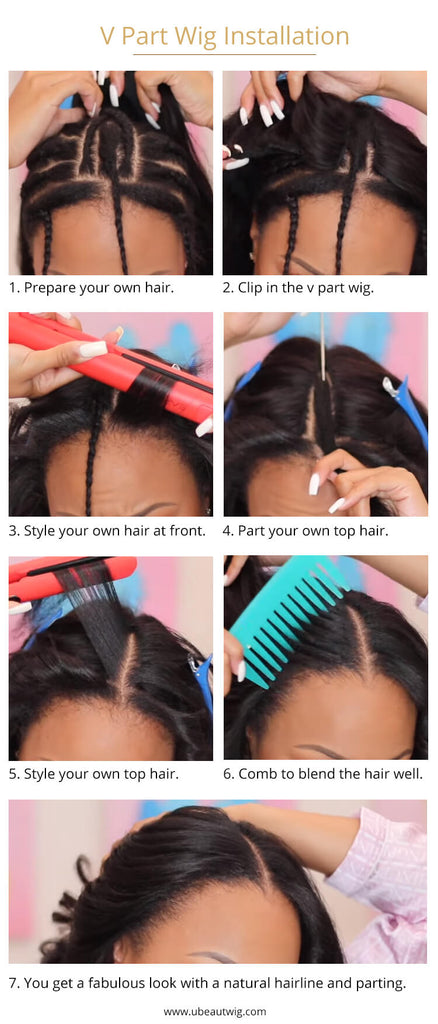 V Part Wig Installation

1. Prepare your own hair.

2. Clip in the v part wig.

3. Style your own hair at front.

4. Part your own top hair.

5. Style your own top hair.

6. Comb to blend the hair well.

7. You get a fabulous look with a natural hairline and parting.

www.ubeautwig.com