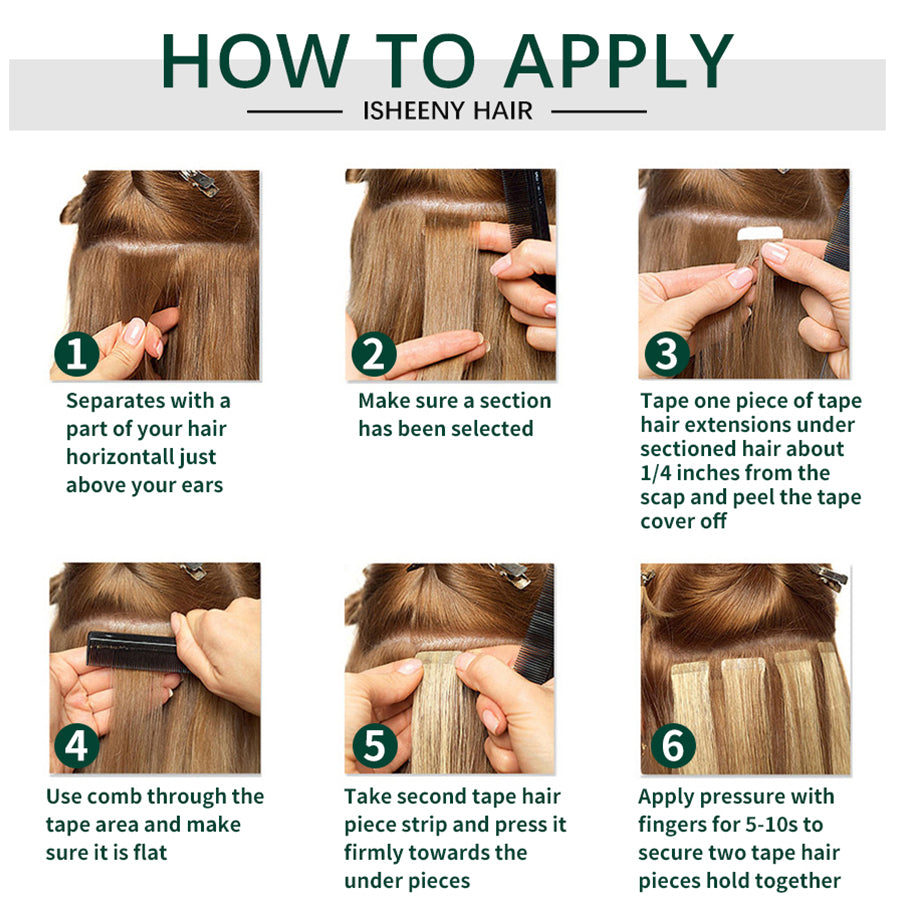 HOW TO APPLY

ISHEENY HAIR

1

Separates with a part of your hair horizontall just above your ears

2

Make sure a section has been selected

3

Tape one piece of tape hair extensions under sectioned hair about 1/4 inches from the scap and peel the tape cover off

4

Use comb through the tape area and make sure it is flat

5

Take second tape hair piece strip and press it firmly towards the under pieces

6

Apply pressure with fingers for 5-10s to secure two tape hair pieces hold together