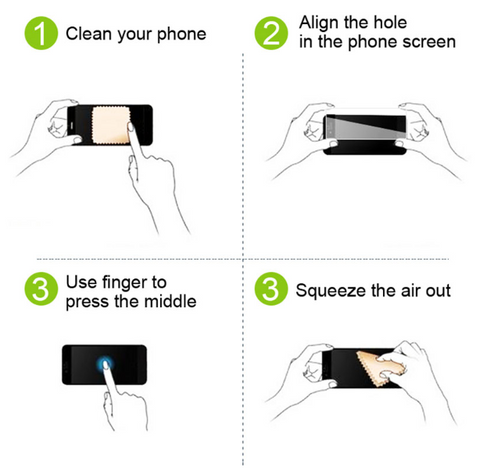 1 Clean your phone

2 Align the hole in the phone screen

3 Use finger to press the middle

3 Squeeze the air out