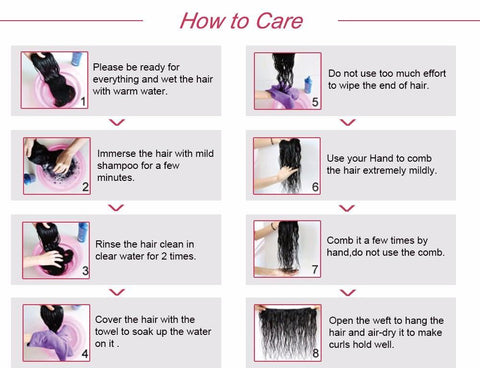 How to Care

1
Please be ready for everything and wet the hair with warm water.

2
Immerse the hair with mild shampoo for a few minutes.

3
Rinse the hair clean in clear water for 2 times.

4
Cover the hair with the towel to soak up the water on it .

5
Do not use too much effort to wipe the end of hair.

6
Use your Hand to comb the hair extremely mildly.

7
Comb it a few times by hand,do not use the comb.

8
Open the weft to hang the hair and air-dry it to make curls hold well.