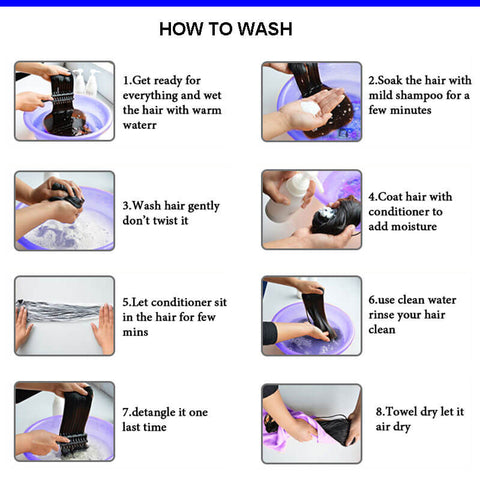 HOW TO WASH

1.Get ready for everything and wet the hair with warm waterr

2.Soak the hair with mild shampoo for a few minutes

3.Wash hair gently don't twist it

4.Coat hair with conditioner to add moisture

5.Let conditioner sit in the hair for few mins

6.use clean water rinse your hair clean

7.detangle it one last time

8.Towel dry let it air dry