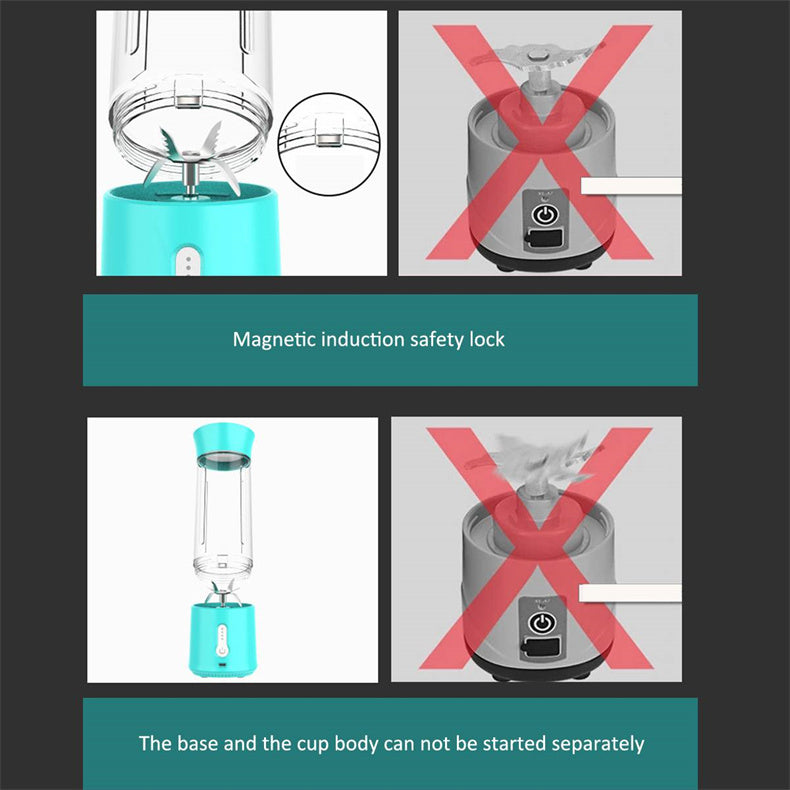 Magnetic induction safety lock

The base and the cup body can not be started separately