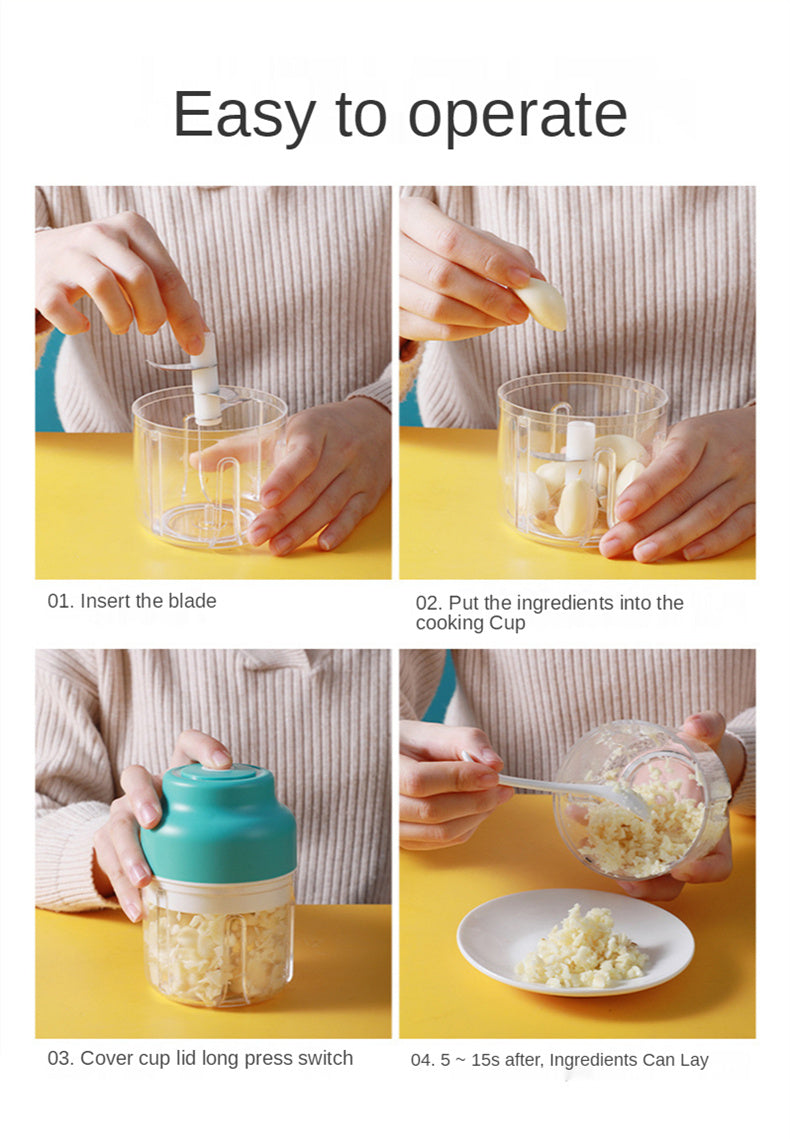 Easy to operate

01. Insert the blade

02. Put the ingredients into the cooking Cup

03. Cover cup lid long press switch

04. 5 ~ 15s after, Ingredients Can Lay