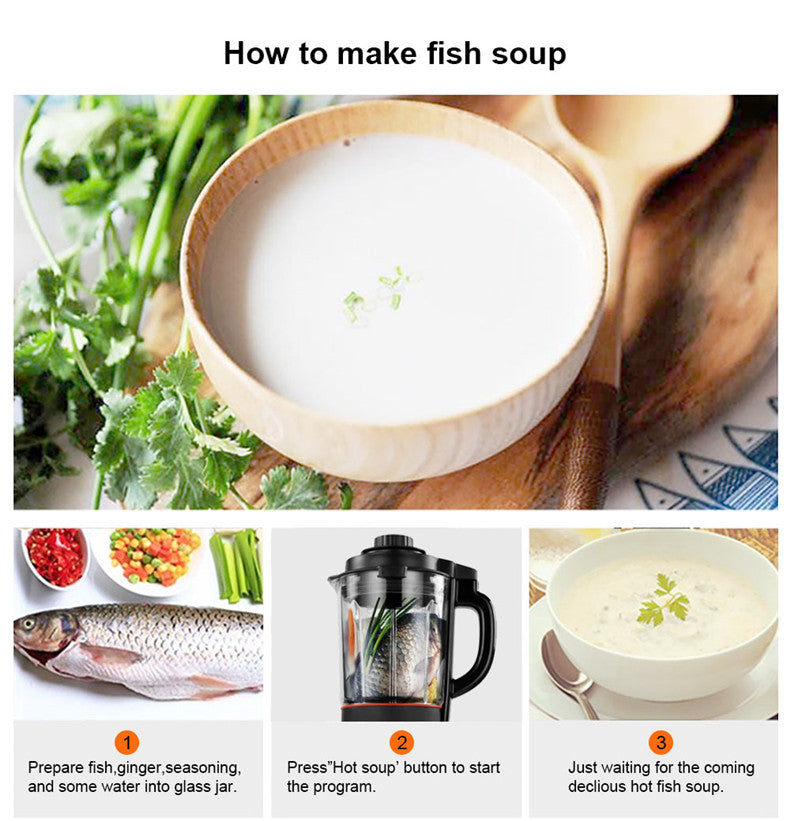 How to make fish soup

1
Prepare fish,ginger,seasoning, and some water into glass jar.

2
Press"Hot soup' button to start the program.

3
Just waiting for the coming declious hot fish soup.