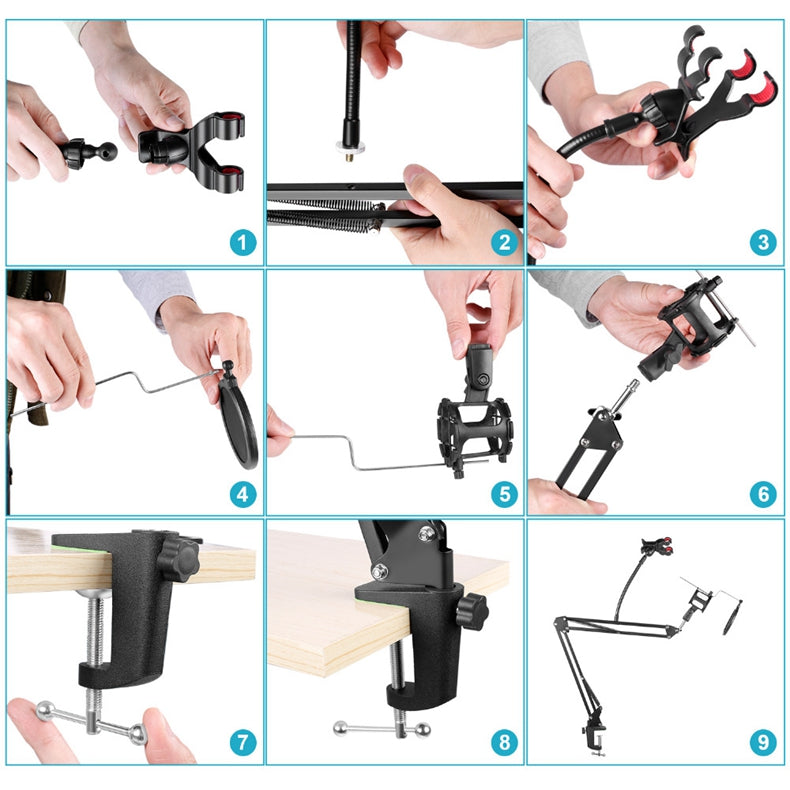 1
2
3
4
5
6
7
8
9