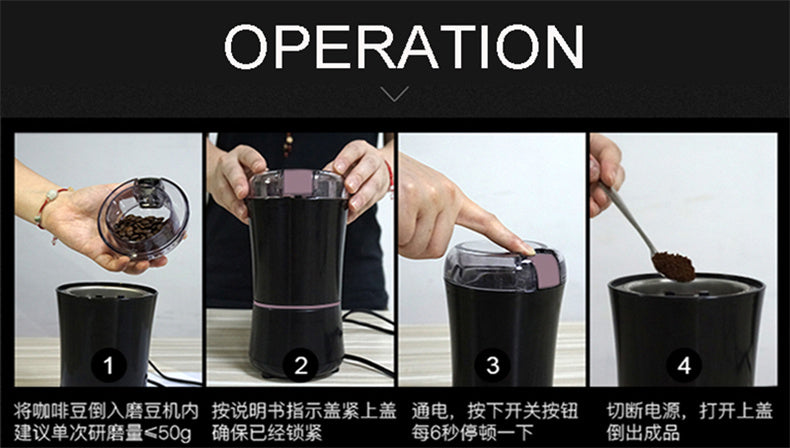 OPERATION

1

将咖啡豆倒入磨豆机内
建议单次研磨量≤50g

2

按说明书指示盖紧上盖
确保已经锁紧

3

通电，按下开关按钮
每6秒停顿一下

4

切断电源，打开上盖
倒出成品