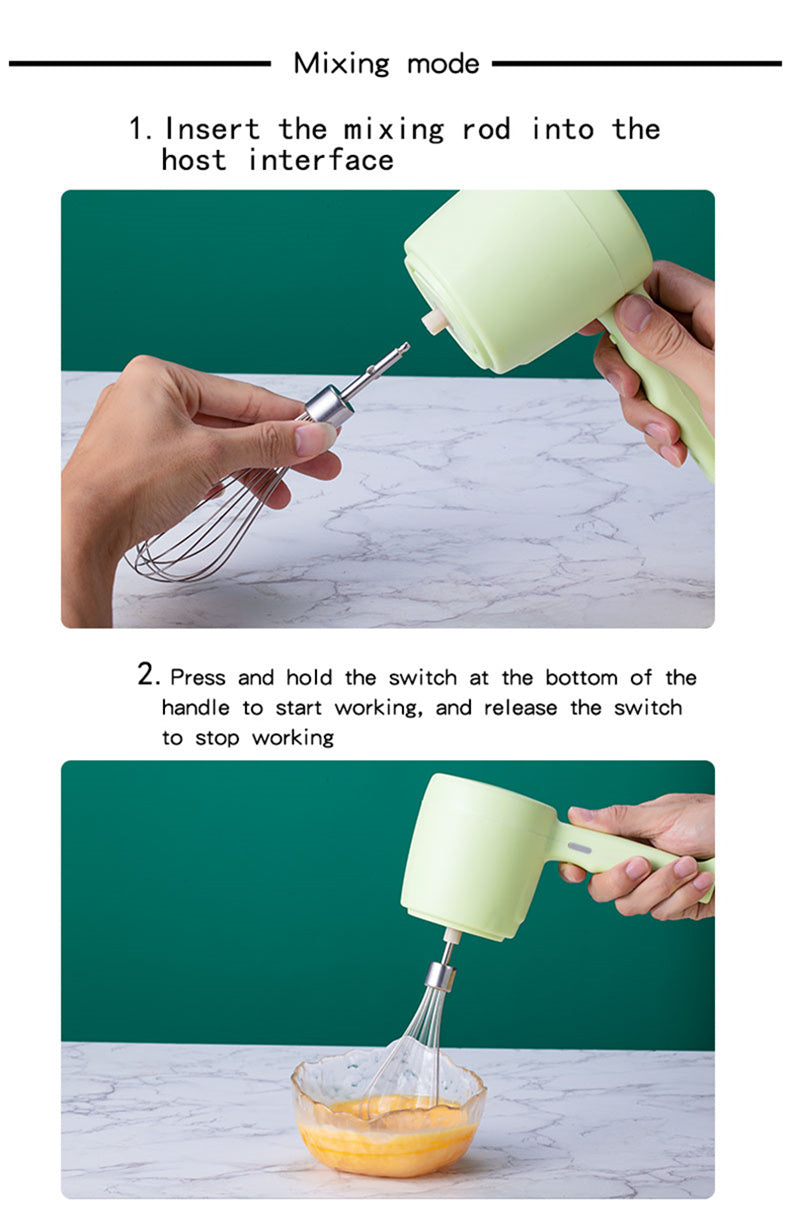 Mixing mode

1. Insert the mixing rod into the host interface

2. Press and hold the switch at the bottom of the handle to start working, and release the switch to stop working