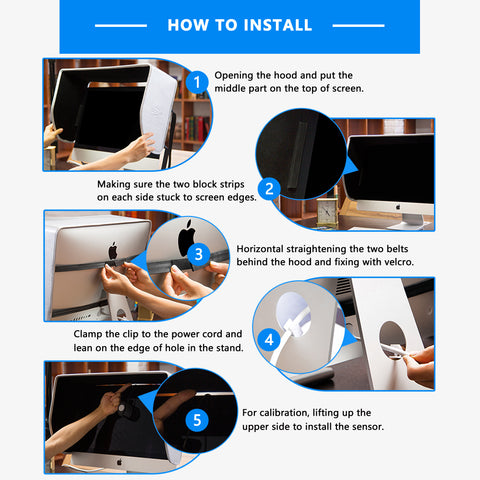 HOW TO INSTALL

1
Opening the hood and put the middle part on the top of screen.

2
Making sure the two block strips on each side stuck to screen edges.

3
Horizontal straightening the two belts behind the hood and fixing with velcro.

4
Clamp the clip to the power cord and lean on the edge of hole in the stand.

5
For calibration, lifting up the upper side to install the sensor.