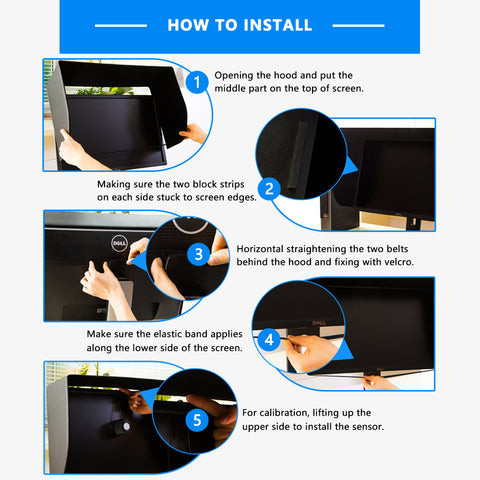 HOW TO INSTALL

1 Opening the hood and put the middle part on the top of screen.

2 Making sure the two block strips on each side stuck to screen edges.

DELL

3 Horizontal straightening the two belts behind the hood and fixing with velcro.

DELL

4 Make sure the elastic band applies along the lower side of the screen.

5 For calibration, lifting up the upper side to install the sensor.