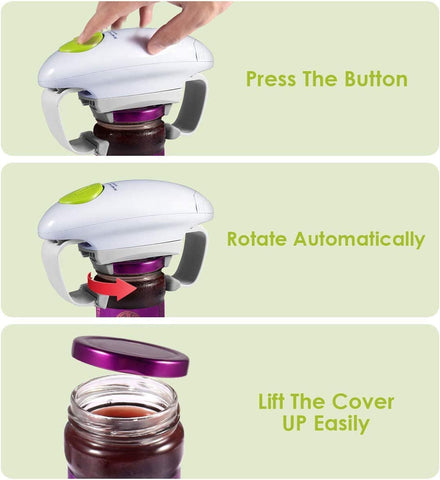 Press The Button

Rotate Automatically

Lift The Cover UP Easily