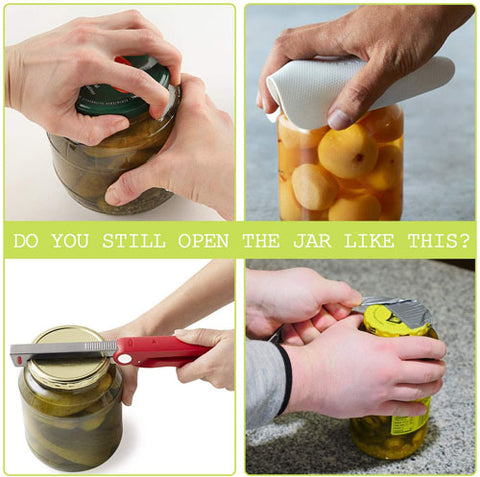 DO YOU STILL OPEN THE JAR LIKE THIS?