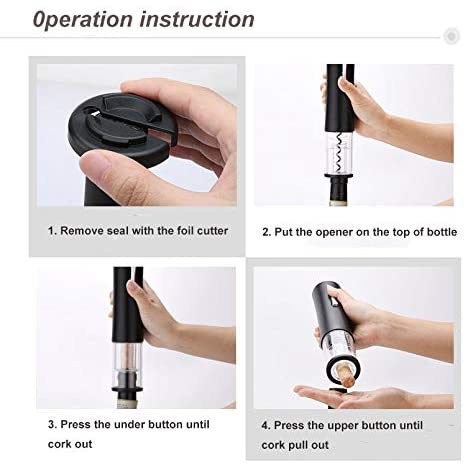 0peration instruction

1. Remove seal with the foil cutter

2. Put the opener on the top of bottle

3. Press the under button until cork out

4. Press the upper button until cork pull out