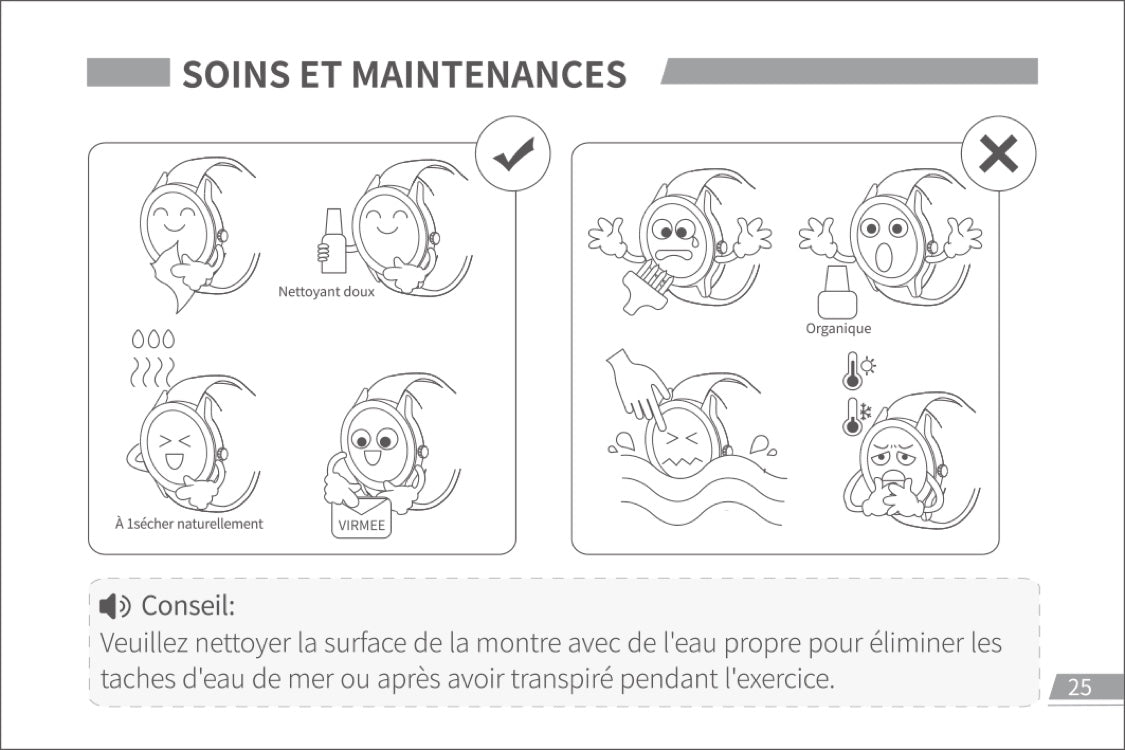 SOINS ET MAINTENANCES

Nettoyant doux

À 1sécher naturellement

VIRMEE

Organique

Conseil:
Veuillez nettoyer la surface de la montre avec de l'eau propre pour éliminer les taches d'eau de mer ou après avoir transpiré pendant l'exercice.

25