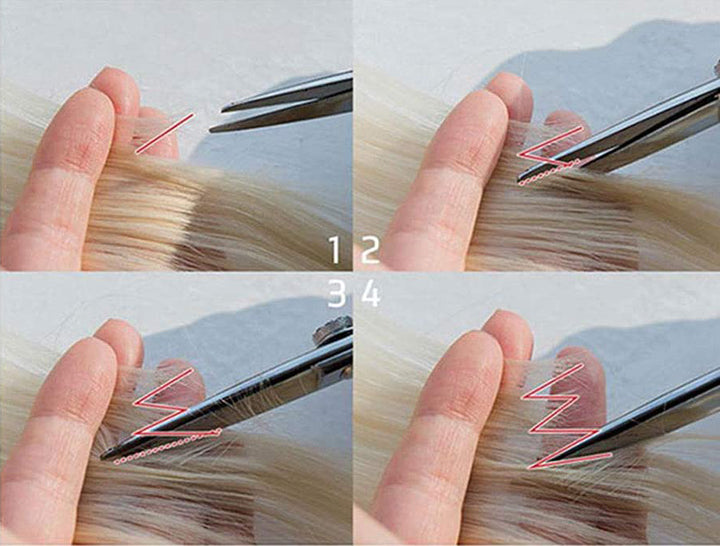 1 2
3 4