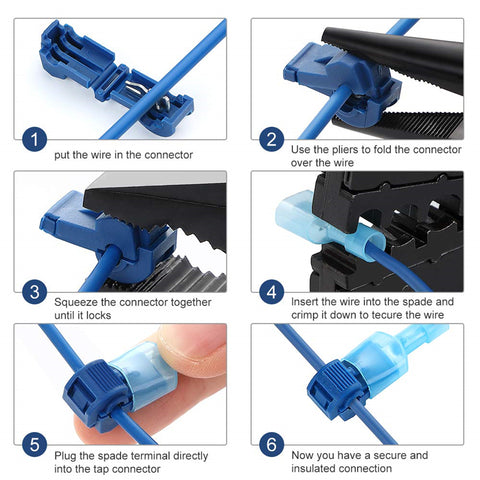 1

put the wire in the connector

2

Use the pliers to fold the connector over the wire

3

Squeeze the connector together until it locks

4

Insert the wire into the spade and crimp it down to tecure the wire

5

Plug the spade terminal directly into the tap connector

6

Now you have a secure and insulated connection