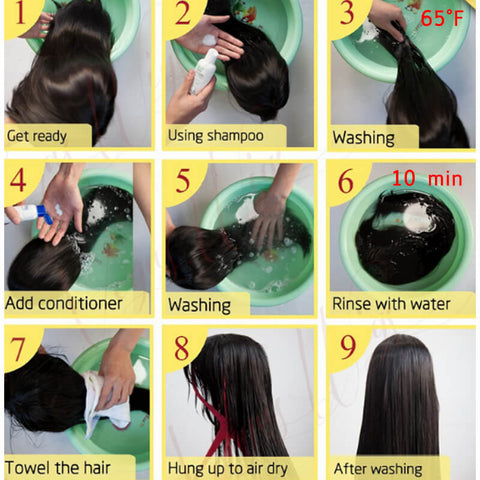 1
Get ready

2
Using shampoo

3
65°F
Washing

4
Add conditioner

5
Washing

6
10 min
Rinse with water

7
Towel the hair

8
Hung up to air dry

9
After washing