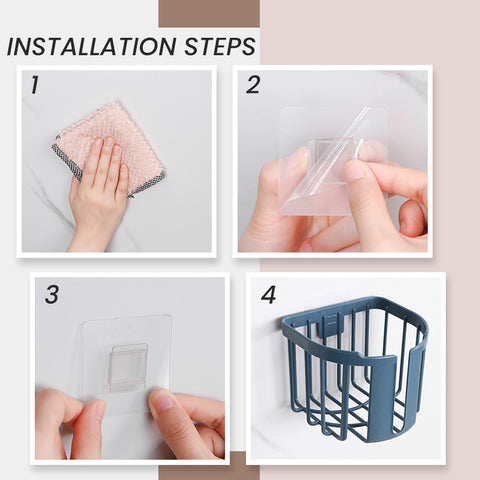 INSTALLATION STEPS

1

2

3

4