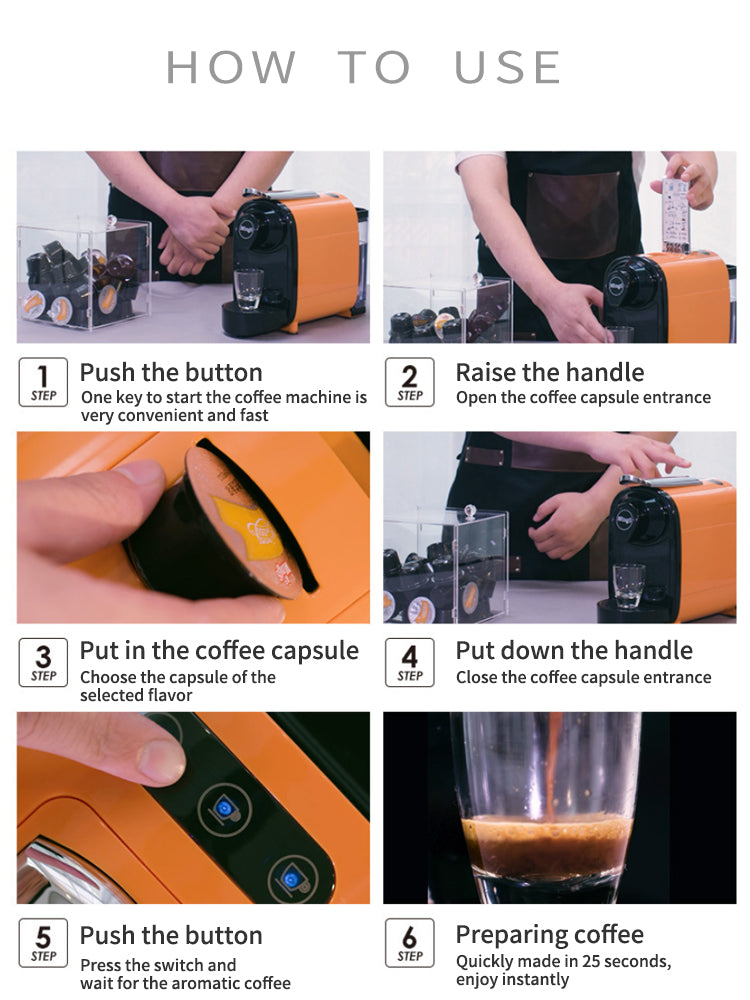 HOW TO USE

1 STEP Push the button
One key to start the coffee machine is very convenient and fast

2 STEP Raise the handle
Open the coffee capsule entrance

3 STEP Put in the coffee capsule
Choose the capsule of the selected flavor

4 STEP Put down the handle
Close the coffee capsule entrance

5 STEP Push the button
Press the switch and wait for the aromatic coffee

6 STEP Preparing coffee
Quickly made in 25 seconds, enjoy instantly