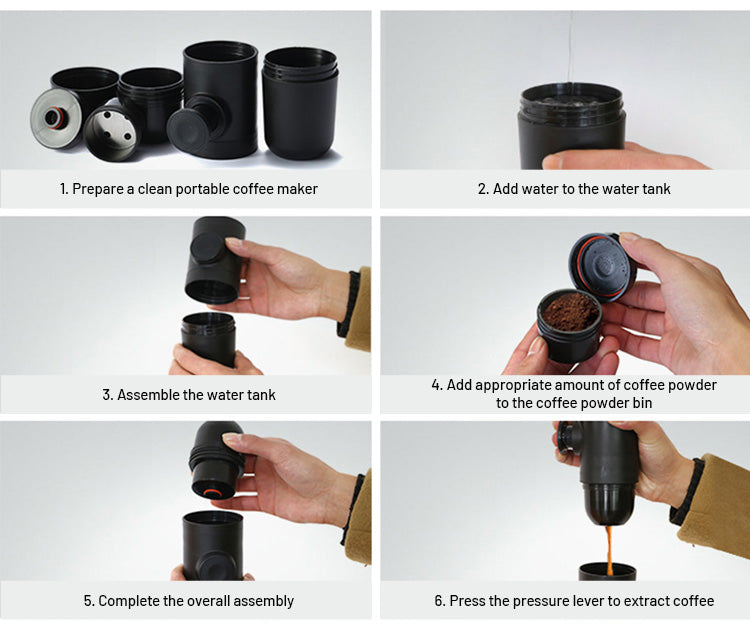 1. Prepare a clean portable coffee maker

2. Add water to the water tank

3. Assemble the water tank

4. Add appropriate amount of coffee powder to the coffee powder bin

5. Complete the overall assembly

6. Press the pressure lever to extract coffee