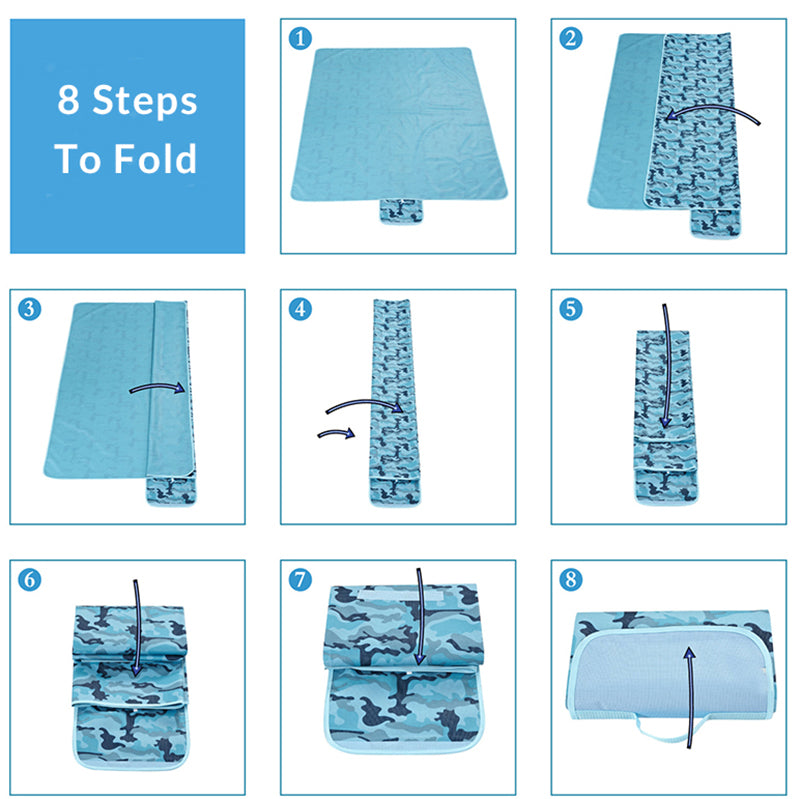 8 Steps To Fold

1

2

3

4

5

6

7

8