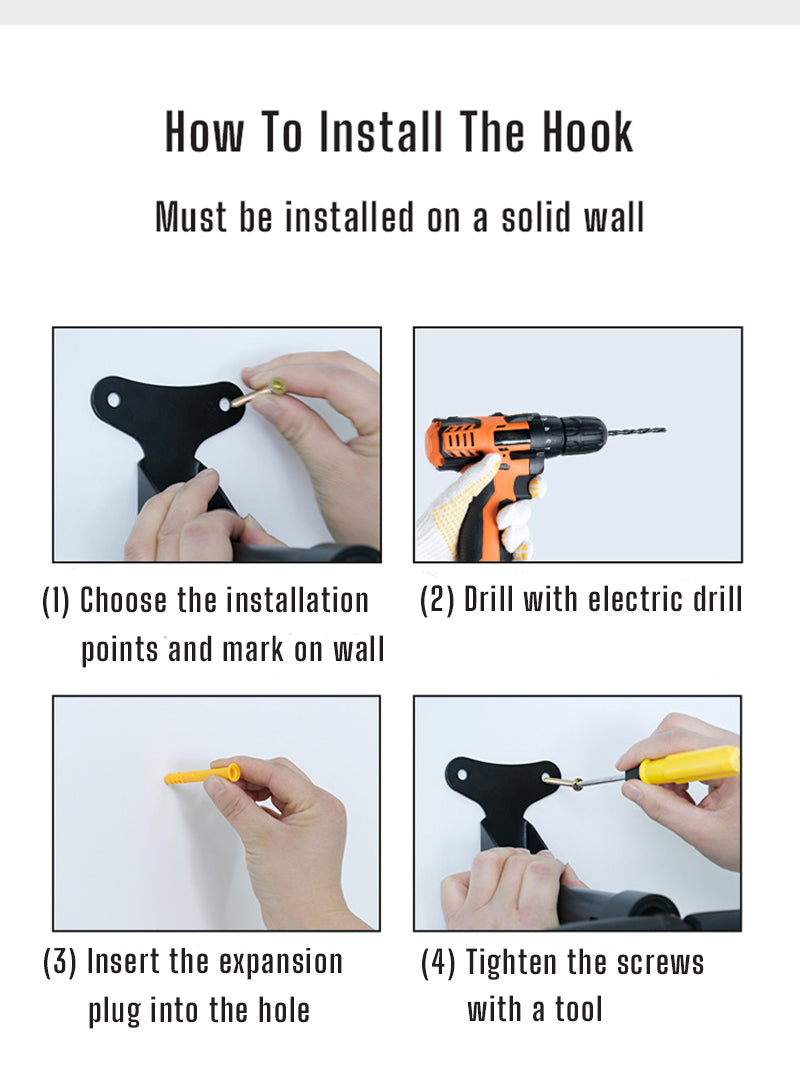 How To Install The Hook

Must be installed on a solid wall

(1) Choose the installation points and mark on wall

(2) Drill with electric drill

(3) Insert the expansion plug into the hole

(4) Tighten the screws with a tool