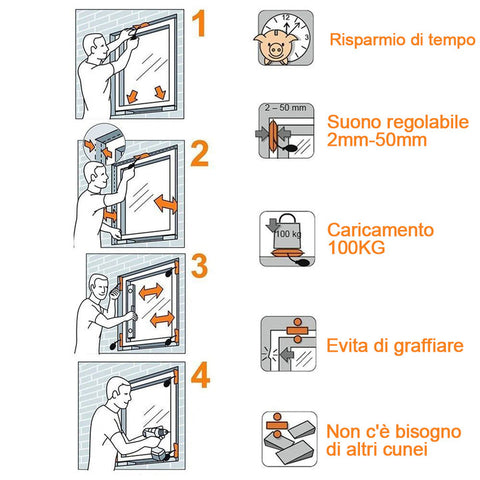 1

2

3

4

12

3

Risparmio di tempo

2 – 50 mm

Suono regolabile 2mm-50mm

100 kg

Caricamento 100KG

Evita di graffiare

Non c'è bisogno di altri cunei