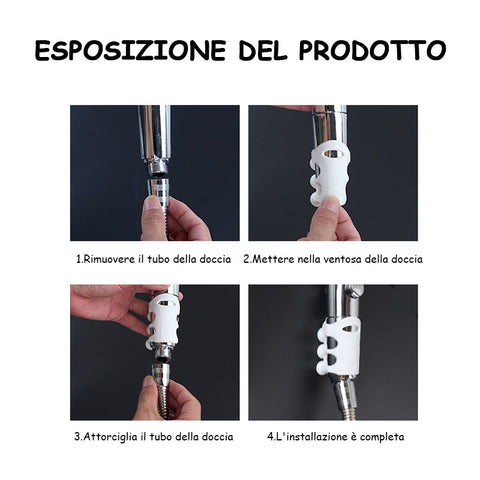 ESPOSIZIONE DEL PRODOTTO

1.Rimuovere il tubo della doccia

2.Mettere nella ventosa della doccia

3.Attorciglia il tubo della doccia

4.L'installazione è completa