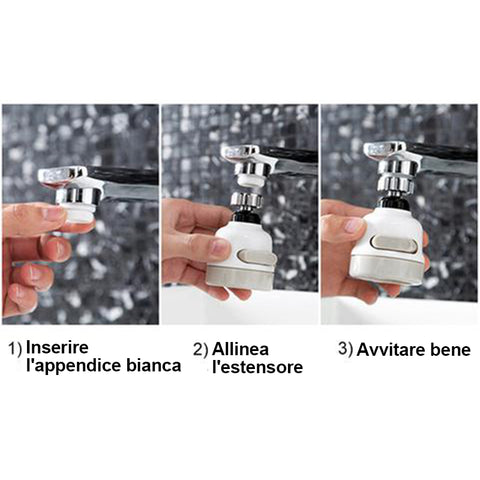 1) Inserire l'appendice bianca

2) Allinea l'estensore

3) Avvitare bene