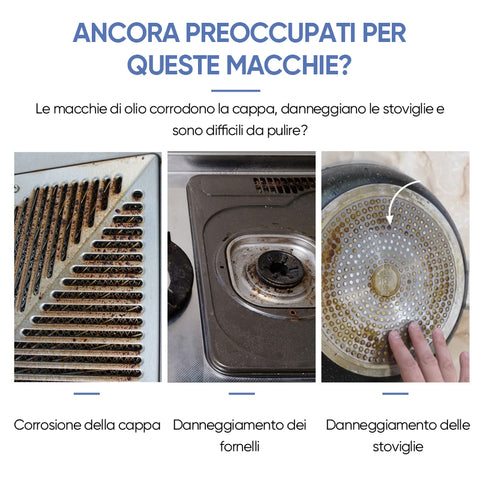 ANCORA PREOCCUPATI PER QUESTE MACCHIE?

Le macchie di olio corrodono la cappa, danneggiano le stoviglie e sono difficili da pulire?

Corrosione della cappa

Danneggiamento dei fornelli

Danneggiamento delle stoviglie