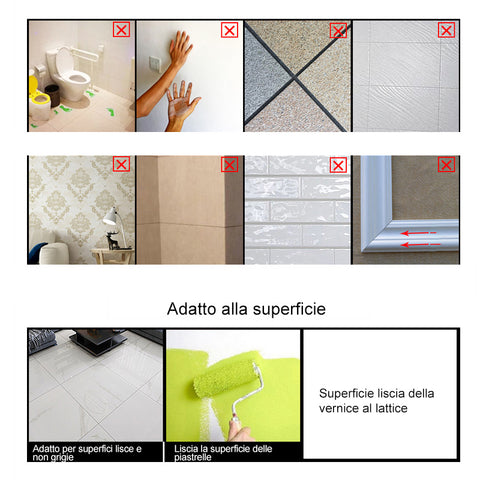 Adatto alla superficie

Adatto per superfici lisce e non grigie

Liscia la superficie delle piastrelle

Superficie liscia della vernice al lattice