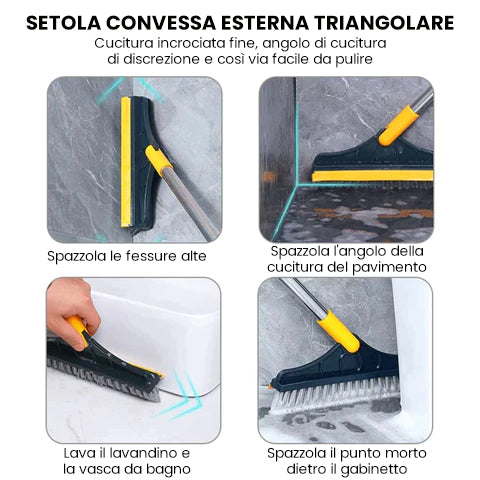 SETOLA CONVESSA ESTERNA TRIANGOLARE
Cucitura incrociata fine, angolo di cucitura di discrezione e così via facile da pulire

Spazzola le fessure alte

Spazzola l'angolo della cucitura del pavimento

Lava il lavandino e la vasca da bagno

Spazzola il punto morto dietro il gabinetto