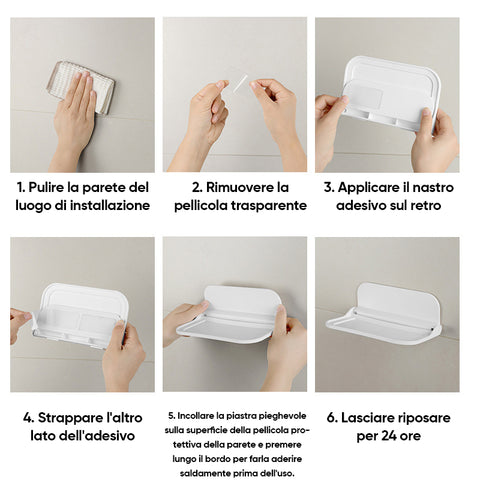 1. Pulire la parete del luogo di installazione

2. Rimuovere la pellicola trasparente

3. Applicare il nastro adesivo sul retro

4. Strappare l'altro lato dell'adesivo

5. Incollare la piastra pieghevole sulla superficie della pellicola protettiva della parete e premere lungo il bordo per farla aderire saldamente prima dell'uso.

6. Lasciare riposare per 24 ore