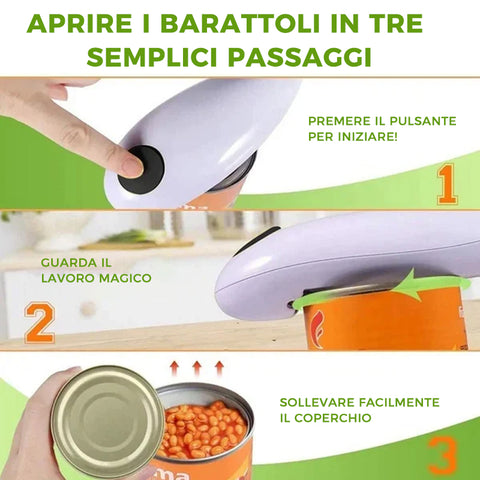 APRIRE I BARATTOLI IN TRE SEMPLICI PASSAGGI

PREMERE IL PULSANTE PER INIZIARE!

1

GUARDA IL LAVORO MAGICO

2

SOLLEVARE FACILMENTE IL COPERCHIO

3