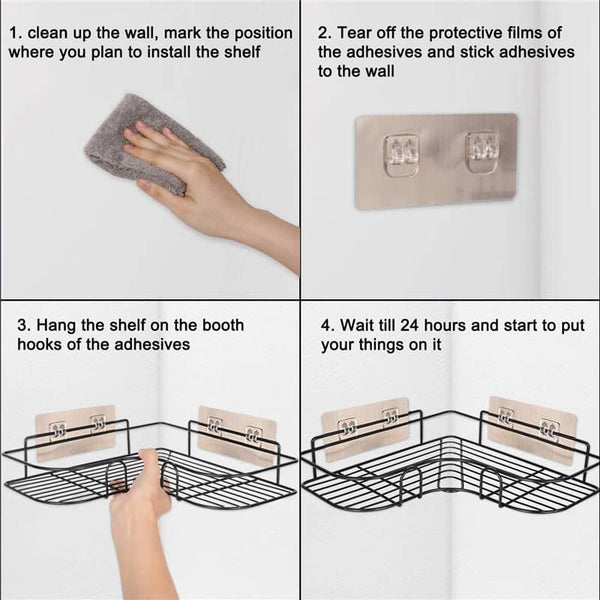 1. clean up the wall, mark the position where you plan to install the shelf

2. Tear off the protective films of the adhesives and stick adhesives to the wall

3. Hang the shelf on the booth hooks of the adhesives

4. Wait till 24 hours and start to put your things on it